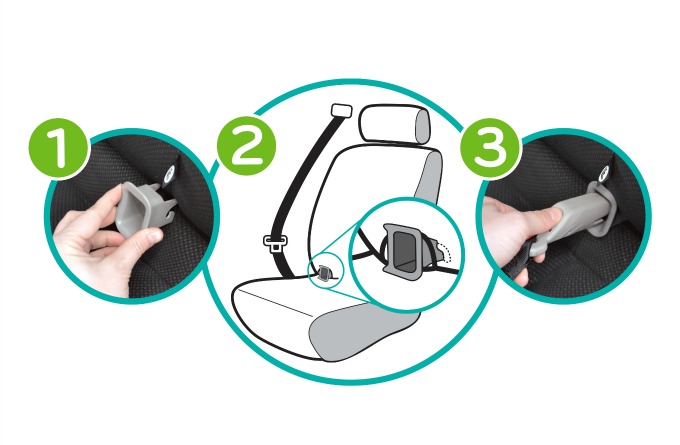 1

2

3